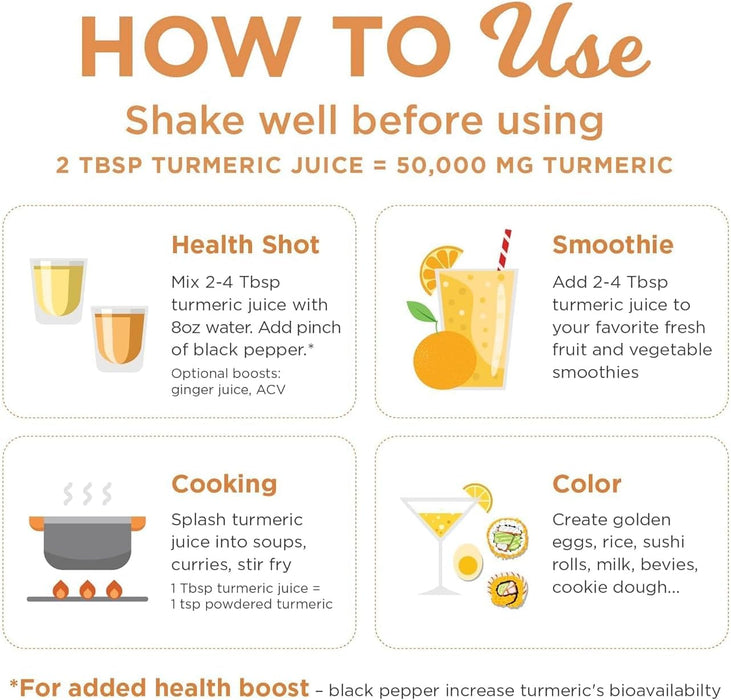 HOW TO Use

Shake well before using

2 TBSP TURMERIC JUICE = 50,000 MG TURMERIC

Health Shot

Mix 2-4 Tbsp turmeric juice with 8oz water. Add pinch of black pepper.*

Optional boosts: ginger juice, ACV

Smoothie

Add 2-4 Tbsp turmeric juice to your favorite fresh fruit and vegetable smoothies

Cooking

Splash turmeric juice into soups, curries, stir fry

1 Tbsp turmeric juice = 1 tsp powdered turmeric

Color

Create golden eggs, rice, sushi rolls, milk, bevies, cookie dough...

*For added health boost – black pepper increase turmeric's bioavailabilty